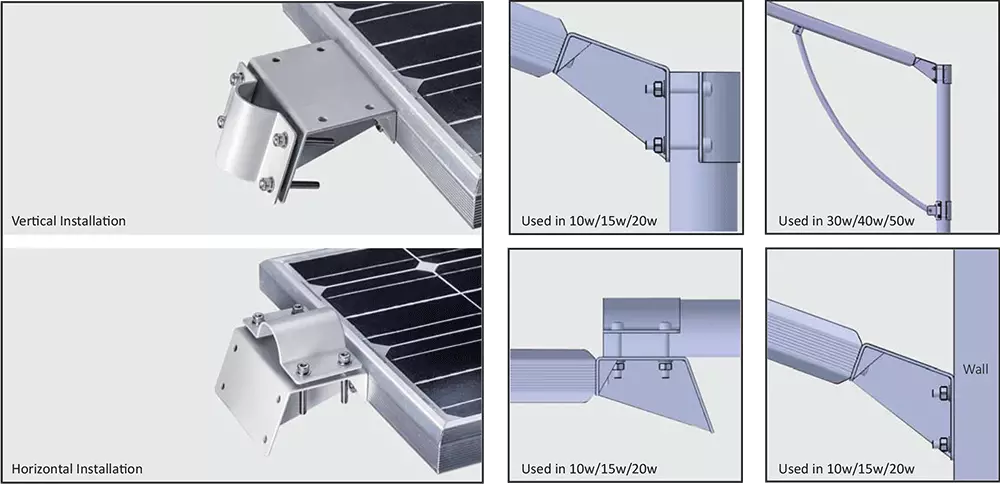 Vertical Installation

Horizontal Installation

Used in 10w/15w/20w

Used in 30w/40w/50w

Used in 10w/15w/20w

Wall

Used in 10w/15w/20w